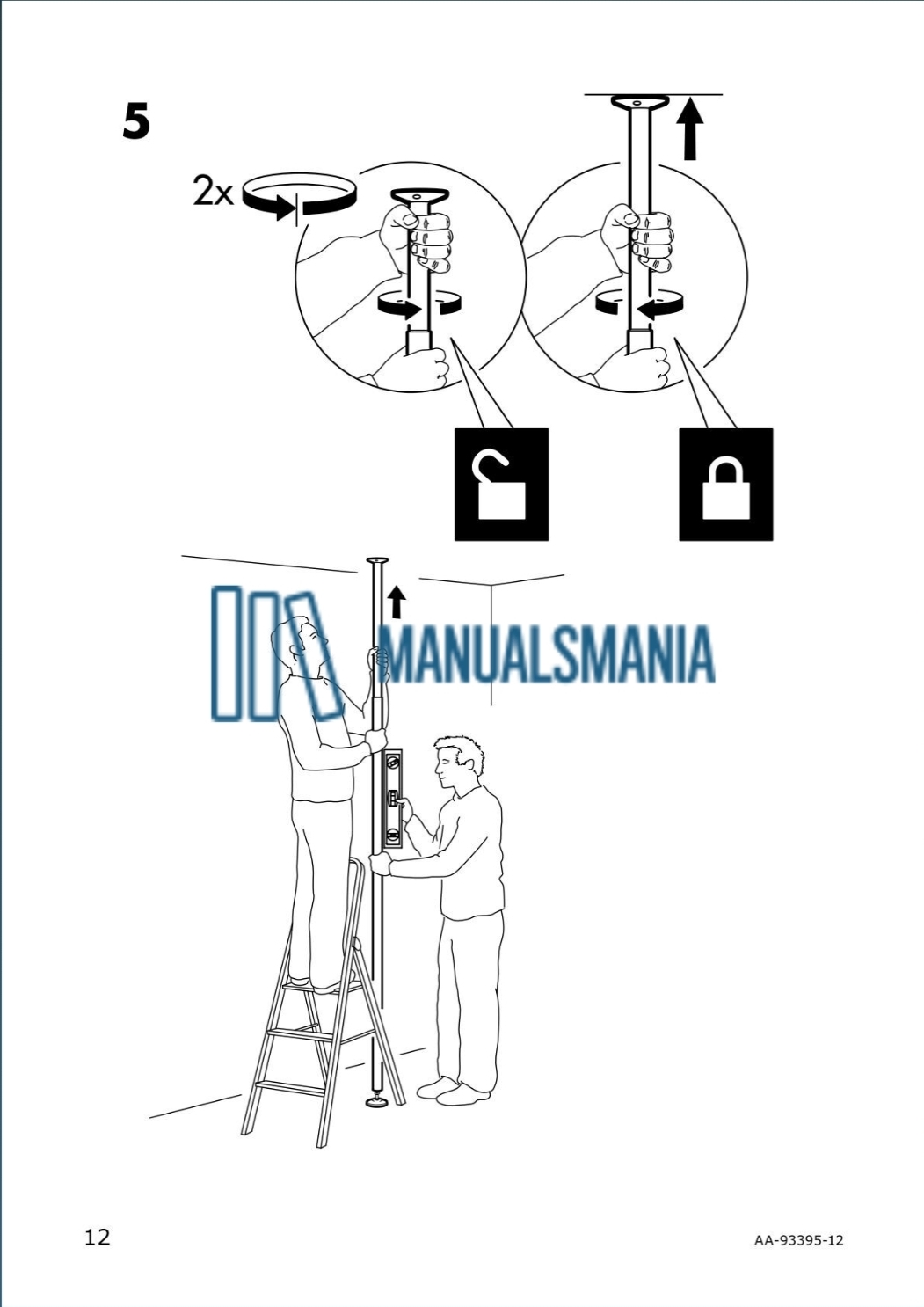 5

2x

MANUALSMANIA

12

AA-93395-12